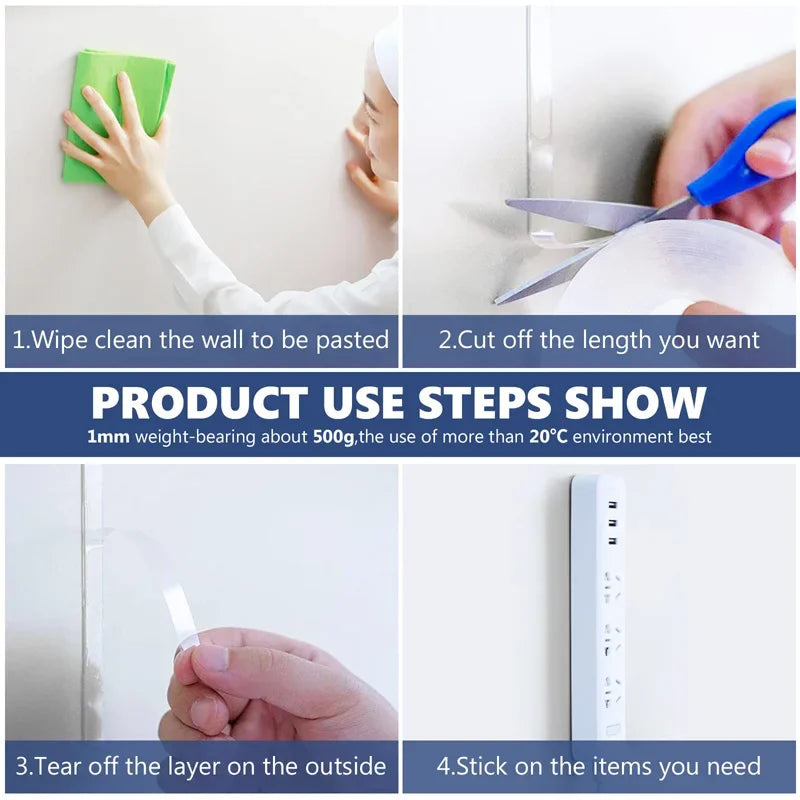 1.Wipe clean the wall to be pasted

2.Cut off the length you want

PRODUCT USE STEPS SHOW

1mm weight-bearing about 500g,the use of more than 20°C environment best

3.Tear off the layer on the outside

4.Stick on the items you need