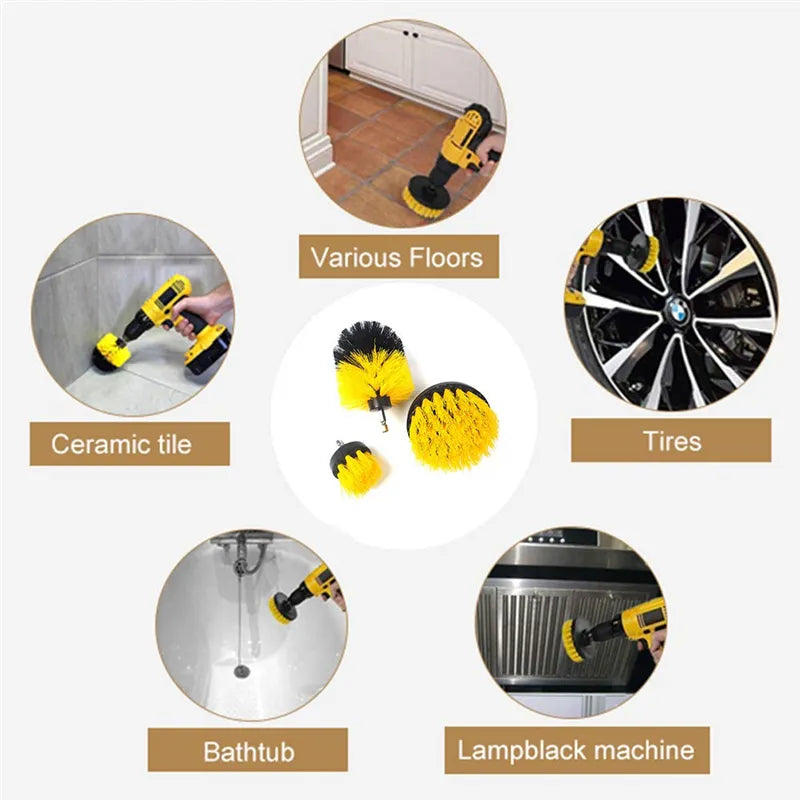 Various Floors

Ceramic tile

Tires

Bathtub

Lampblack machine